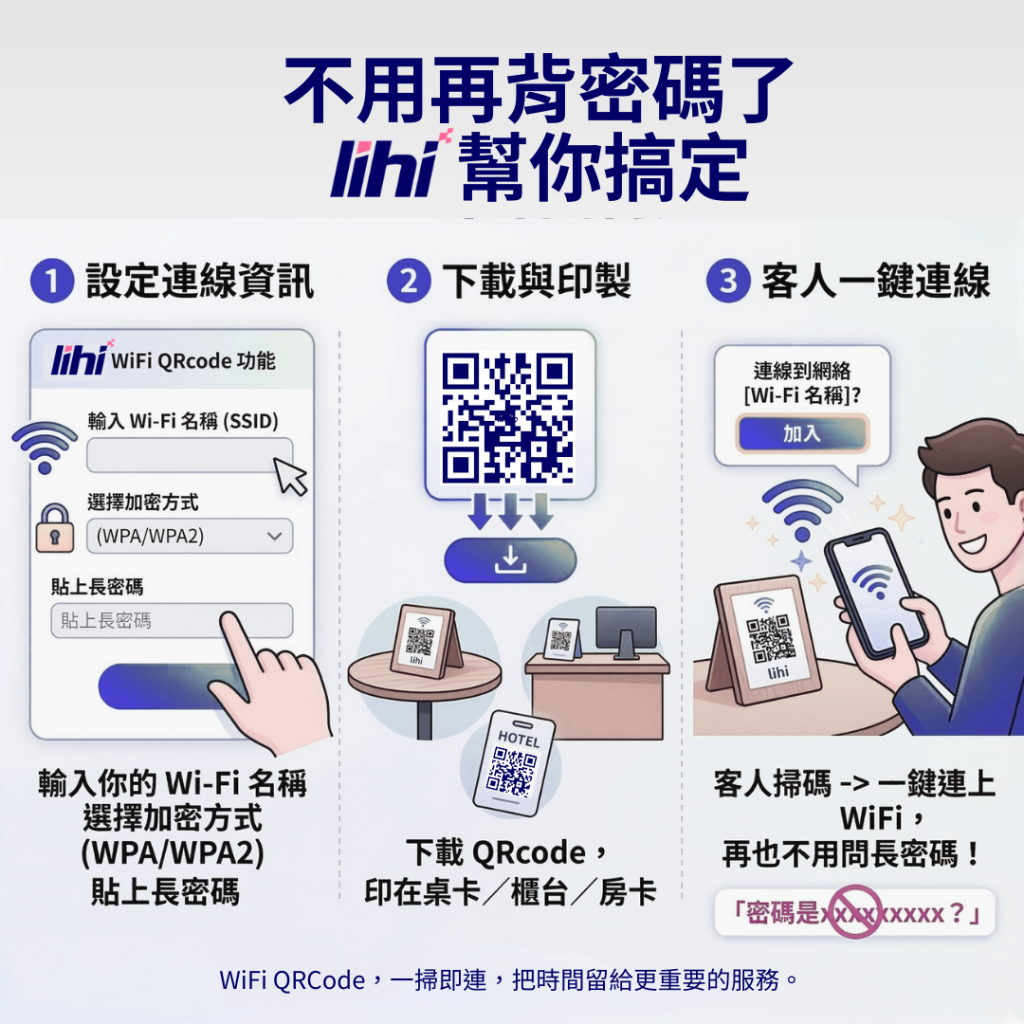 不用再背密碼了
lihi 幫你搞定

1 設定連線資訊

lihi WiFi QRcode 功能

輸入 Wi-Fi 名稱 (SSID)

選擇加密方式

(WPA/WPA2)

貼上長密碼

貼上長密碼

輸入你的 Wi-Fi 名稱
選擇加密方式
(WPA/WPA2)
貼上長密碼

2 下載與印製

lihi

HOTEL

下載 QRcode，
印在桌卡／櫃台／房卡

3 客人一鍵連線

連線到網絡
[Wi-Fi 名稱]?

加入

lihi

客人掃碼 -> 一鍵連上 WiFi，
再也不用問長密碼！

「密碼是xxxxxxxxx？」

WiFi QRCode，一掃即連，把時間留給更重要的服務。